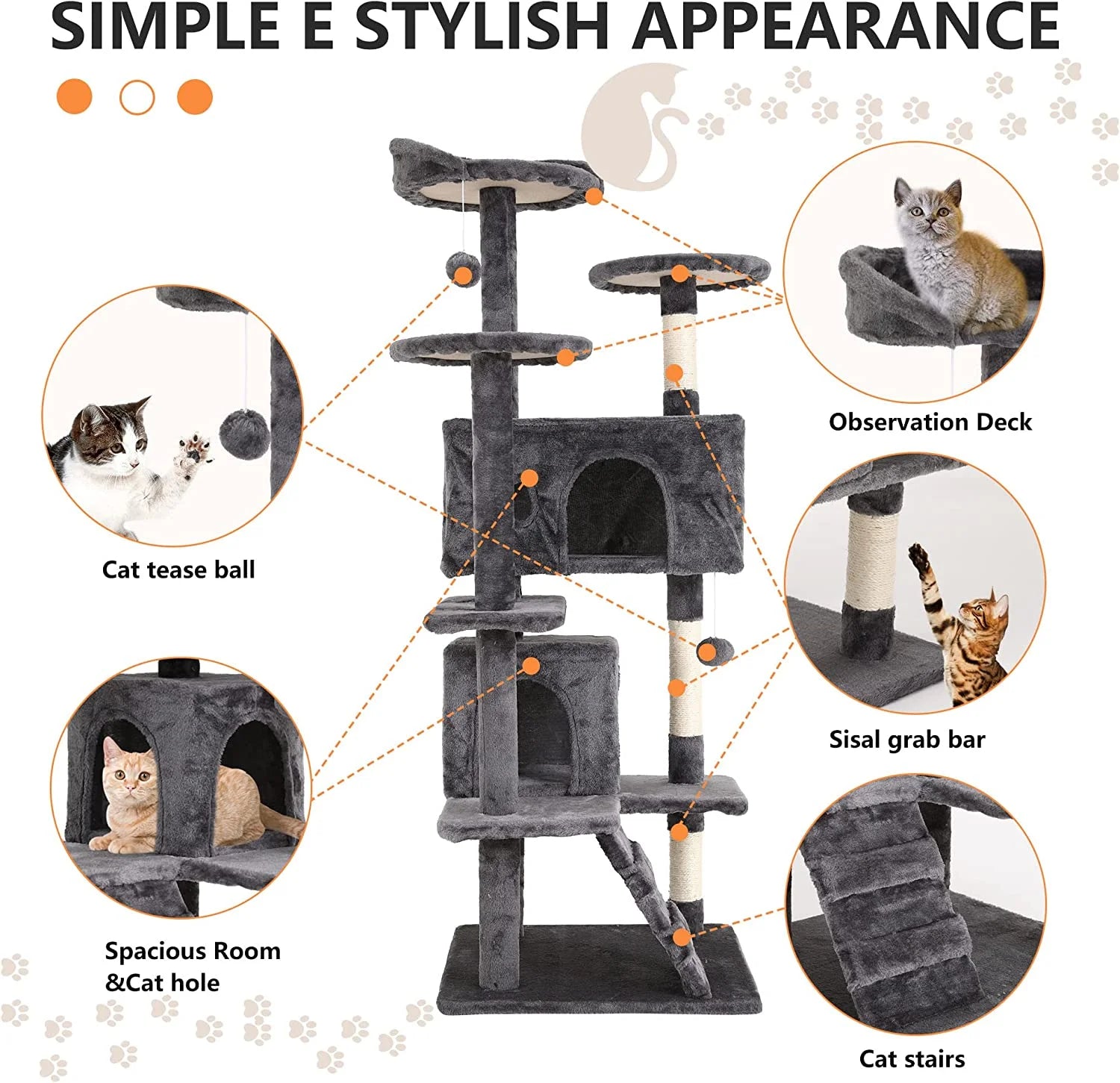 SIMPLE E STYLISH APPEARANCE

Cat tease ball

Spacious Room &Cat hole

Observation Deck

Sisal grab bar

Cat stairs